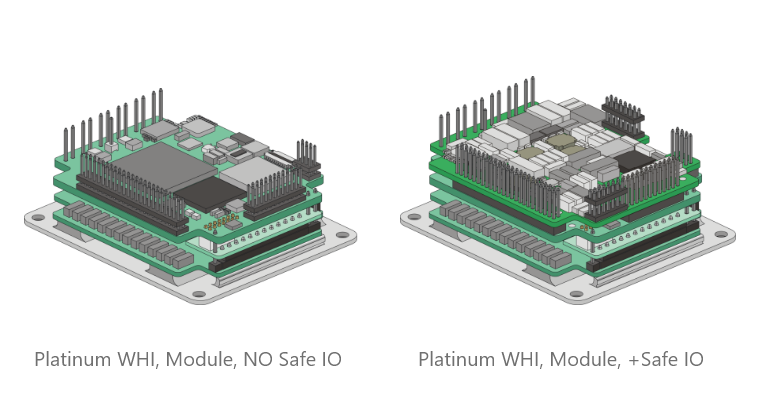 Platinum WHI, Module, NO Safe IO

Platinum WHI, Module, +Safe IO